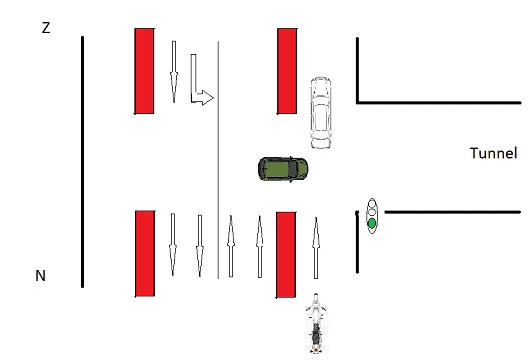 Z

Tunnel

N