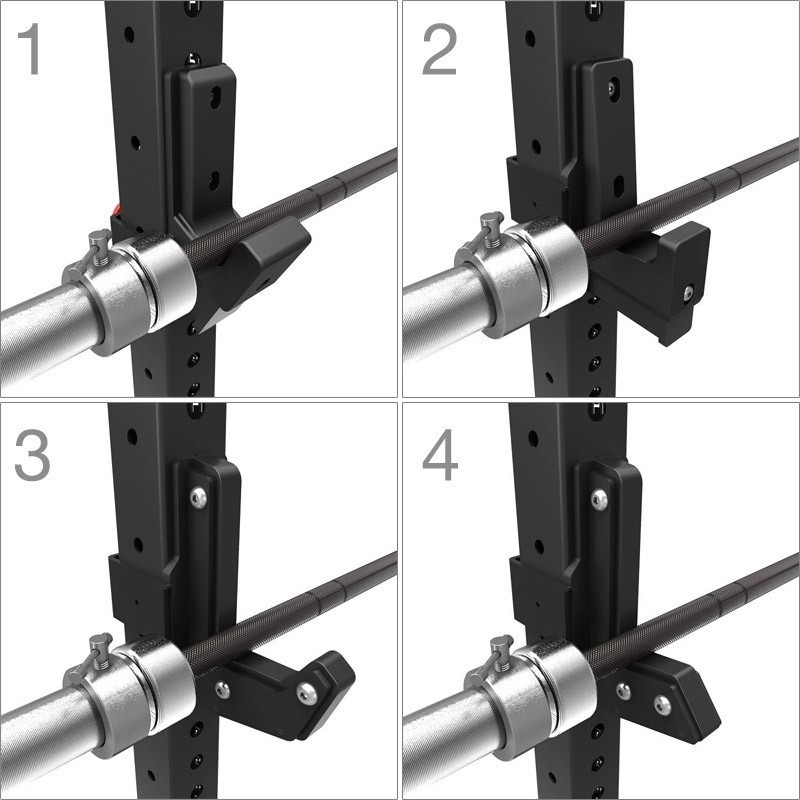 1

2

3

4