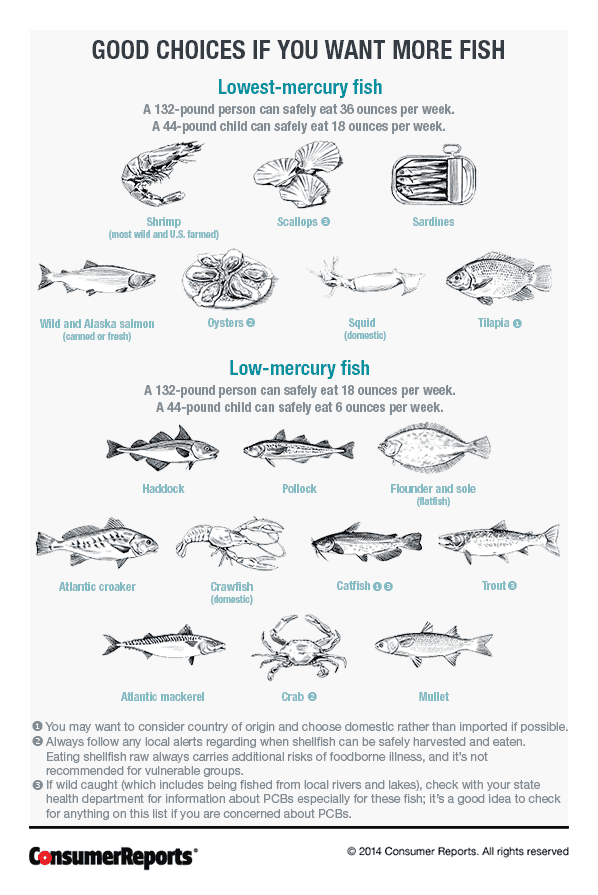 GOOD CHOICES IF YOU WANT MORE FISH

Lowest-mercury fish

A 132-pound person can safely eat 36 ounces per week.
A 44-pound child can safely eat 18 ounces per week.

Shrimp (most wild and U.S. farmed)

Scallops ❸

Sardines

Wild and Alaska salmon (canned or fresh)

Oysters ❷

Squid (domestic)

Tilapia ❶

Low-mercury fish

A 132-pound person can safely eat 18 ounces per week.
A 44-pound child can safely eat 6 ounces per week.

Haddock

Pollock

Flounder and sole (flatfish)

Atlantic croaker

Crawfish (domestic)

Catfish ❶ ❸

Trout ❸

Atlantic mackerel

Crab ❷

Mullet

❶ You may want to consider country of origin and choose domestic rather than imported if possible.
❷ Always follow any local alerts regarding when shellfish can be safely harvested and eaten. Eating shellfish raw always carries additional risks of foodborne illness, and it's not recommended for vulnerable groups.
❸ If wild caught (which includes being fished from local rivers and lakes), check with your state health department for information about PCBs especially for these fish; it's a good idea to check for anything on this list if you are concerned about PCBs.

ConsumerReports®

© 2014 Consumer Reports. All rights reserved