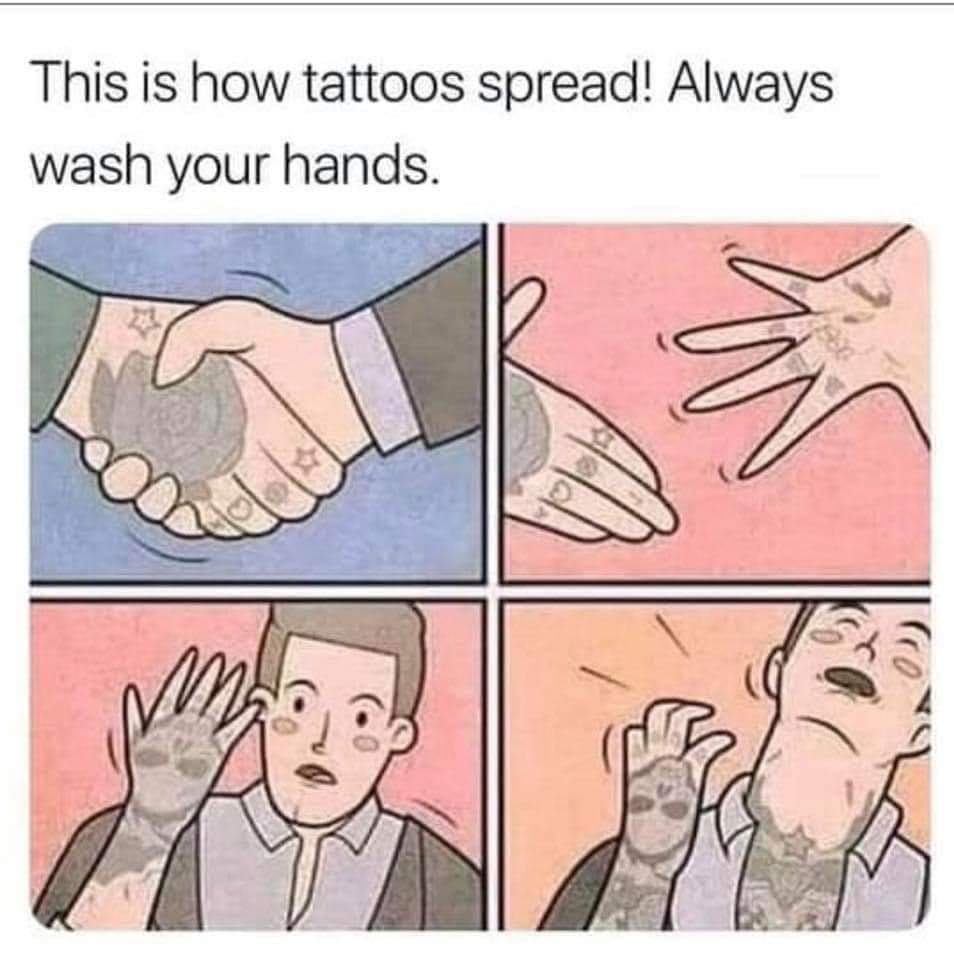 This is how tattoos spread! Always wash your hands.