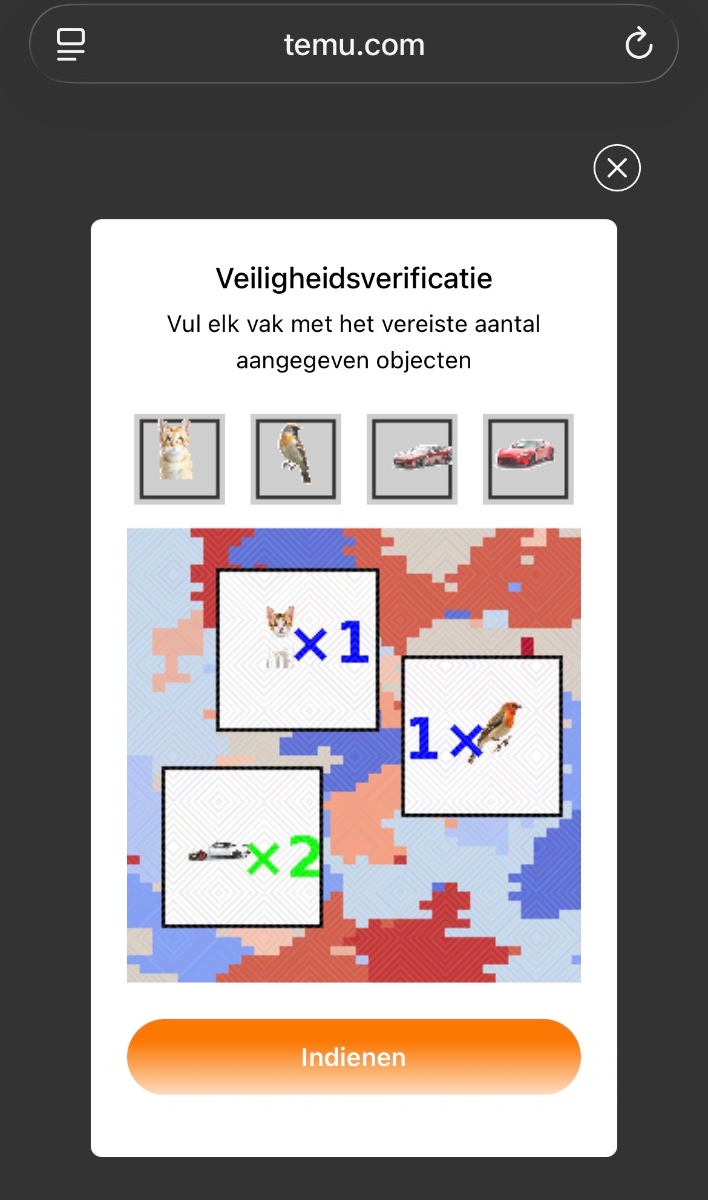 temu.com

Veiligheidsverificatie

Vul elk vak met het vereiste aantal aangegeven objecten

×1

1×

×2

Indienen