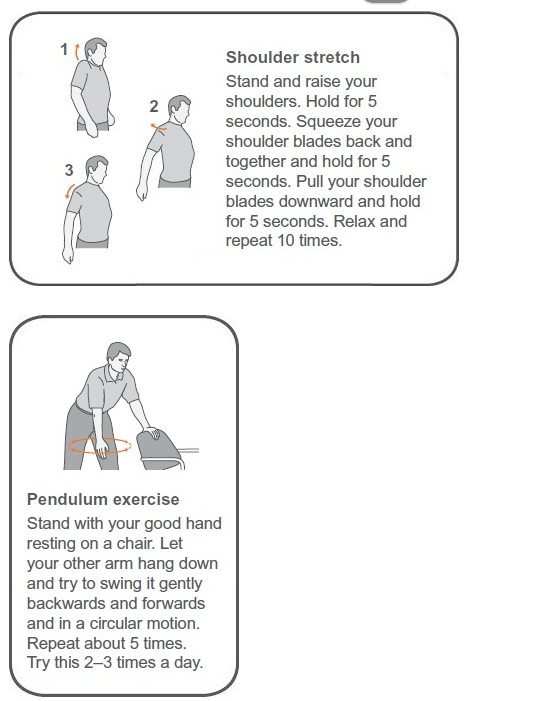 1

2

3

Shoulder stretch

Stand and raise your shoulders. Hold for 5 seconds. Squeeze your shoulder blades back and together and hold for 5 seconds. Pull your shoulder blades downward and hold for 5 seconds. Relax and repeat 10 times.

Pendulum exercise

Stand with your good hand resting on a chair. Let your other arm hang down and try to swing it gently backwards and forwards and in a circular motion. Repeat about 5 times. Try this 2–3 times a day.